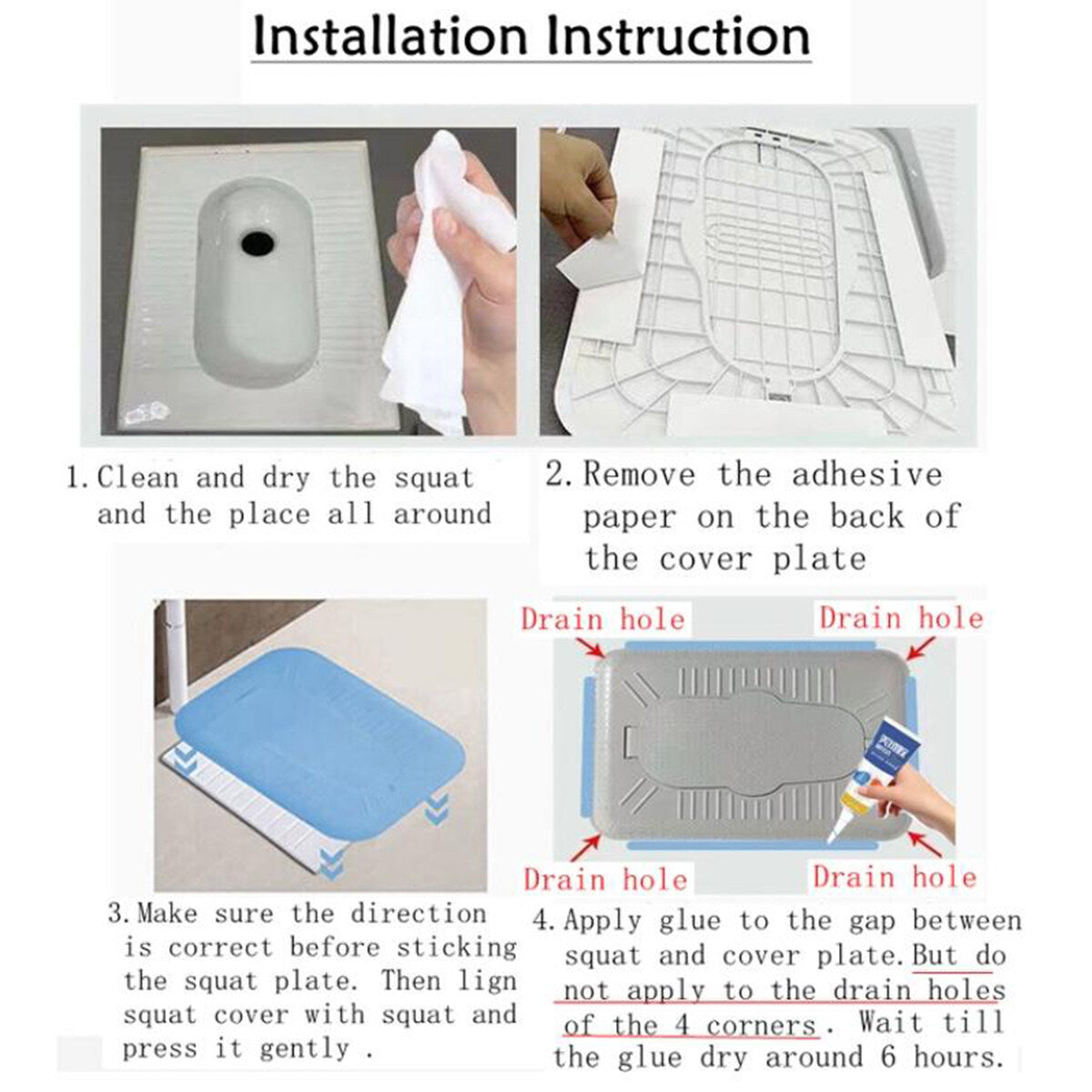 Installation Instruction

1. Clean and dry the squat and the place all around

2. Remove the adhesive paper on the back of the cover plate

Drain hole

Drain hole

Drain hole

Drain hole

3. Make sure the direction is correct before sticking the squat plate. Then lign squat cover with squat and press it gently .

4. Apply glue to the gap between squat and cover plate. But do not apply to the drain holes of the 4 corners. Wait till the glue dry around 6 hours.