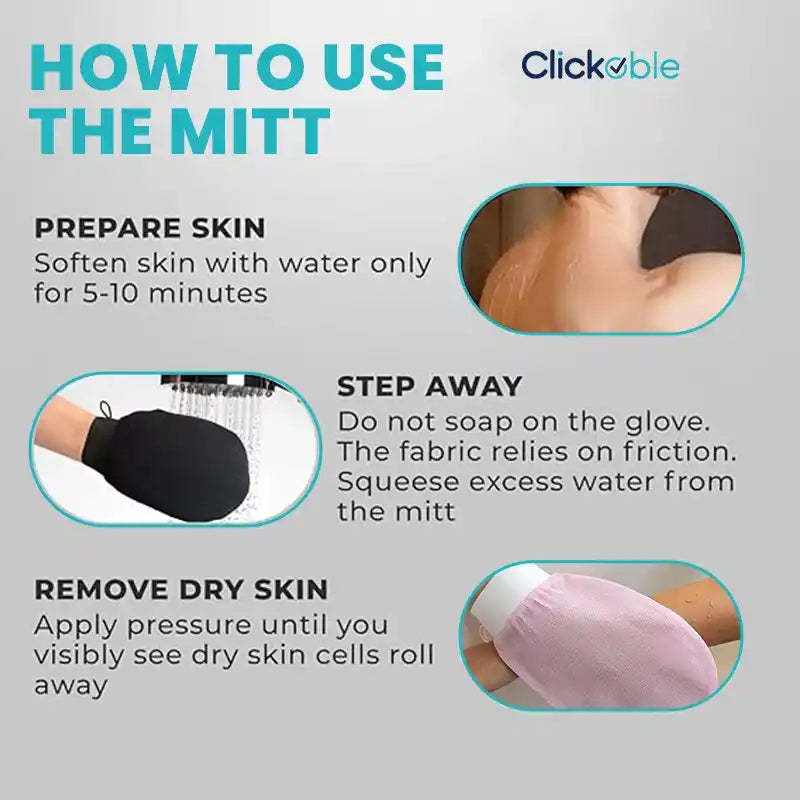 HOW TO USE THE MITT

Clickable

PREPARE SKIN
Soften skin with water only for 5-10 minutes

STEP AWAY
Do not soap on the glove. The fabric relies on friction. Squeese excess water from the mitt

REMOVE DRY SKIN
Apply pressure until you visibly see dry skin cells roll away