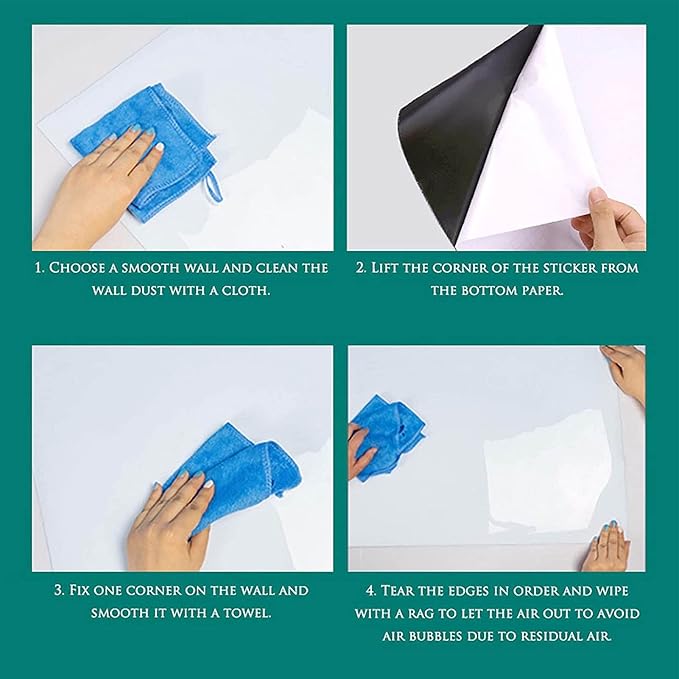 1. Choose a smooth wall and clean the wall dust with a cloth.

2. Lift the corner of the sticker from the bottom paper.

3. Fix one corner on the wall and smooth it with a towel.

4. Tear the edges in order and wipe with a rag to let the air out to avoid air bubbles due to residual air.