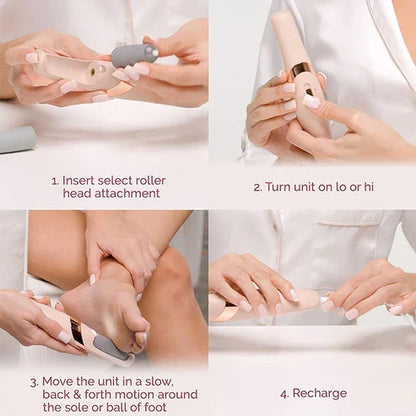 1. Insert select roller head attachment

2. Turn unit on lo or hi

3. Move the unit in a slow, back & forth motion around the sole or ball of foot

4. Recharge